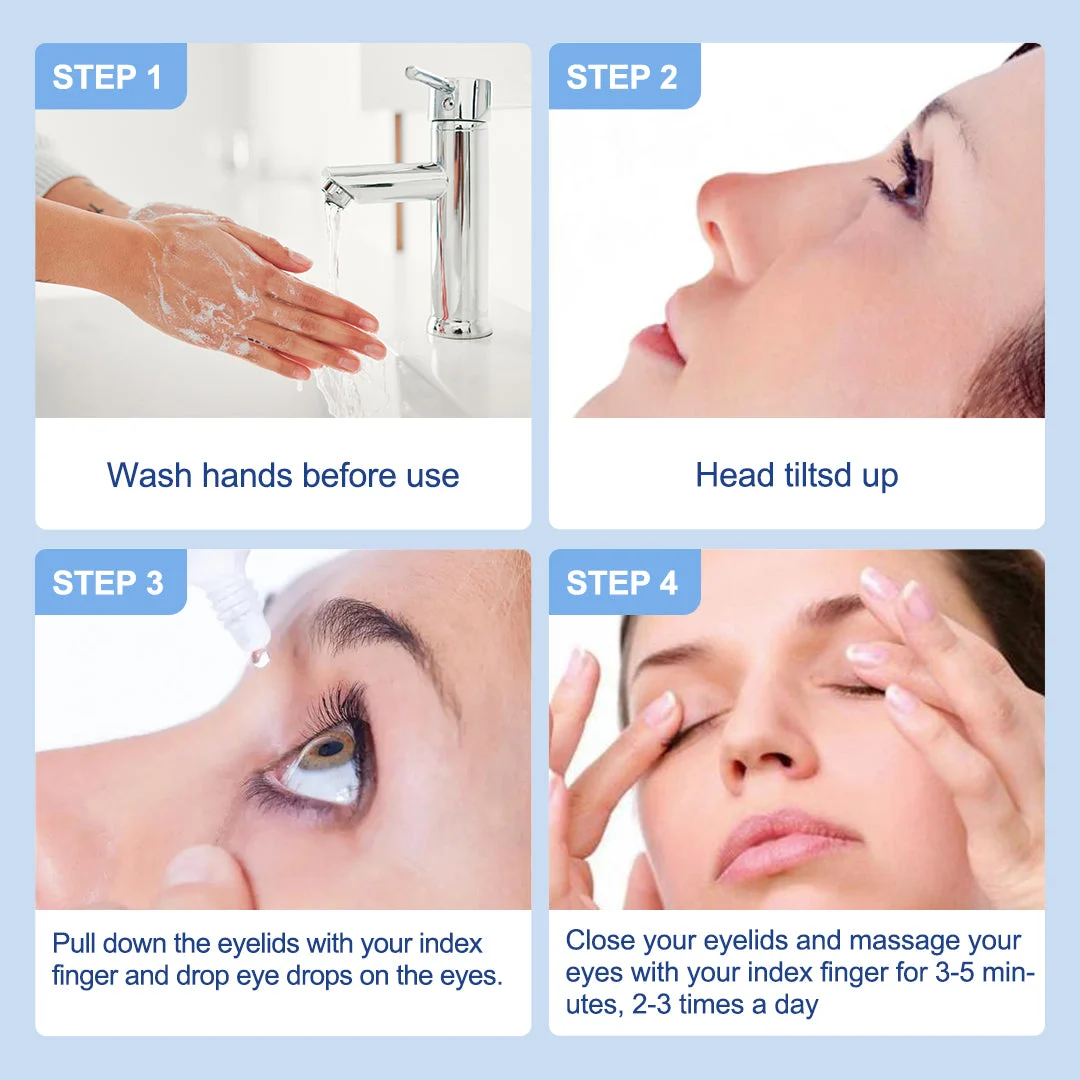 STEP 1

Wash hands before use

STEP 2

Head tiltsd up

STEP 3

Pull down the eyelids with your index finger and drop eye drops on the eyes.

STEP 4

Close your eyelids and massage your eyes with your index finger for 3-5 minutes, 2-3 times a day