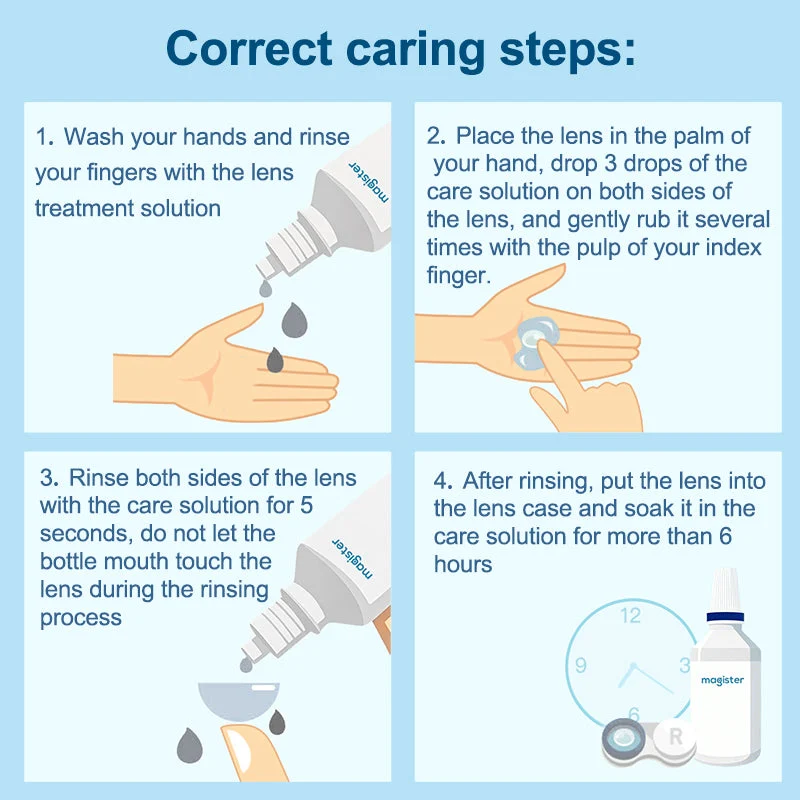 Correct caring steps:

1. Wash your hands and rinse your fingers with the lens treatment solution

magister

2. Place the lens in the palm of your hand, drop 3 drops of the care solution on both sides of the lens, and gently rub it several times with the pulp of your index finger.

3. Rinse both sides of the lens with the care solution for 5 seconds, do not let the bottle mouth touch the lens during the rinsing process

magister

4. After rinsing, put the lens into the lens case and soak it in the care solution for more than 6 hours

12
9
3
6

magister

R